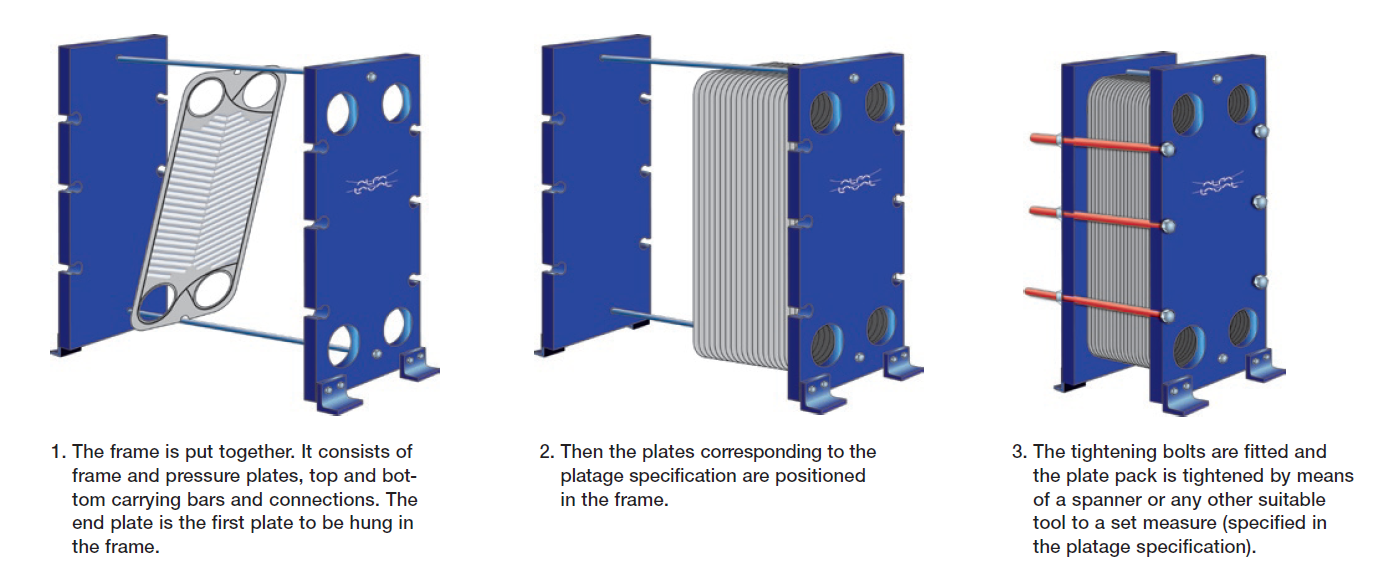 1. The frame is put together. It consists of frame and pressure plates, top and bottom carrying bars and connections. The end plate is the first plate to be hung in the frame.

2. Then the plates corresponding to the platage specification are positioned in the frame.

3. The tightening bolts are fitted and the plate pack is tightened by means of a spanner or any other suitable tool to a set measure (specified in the platage specification).